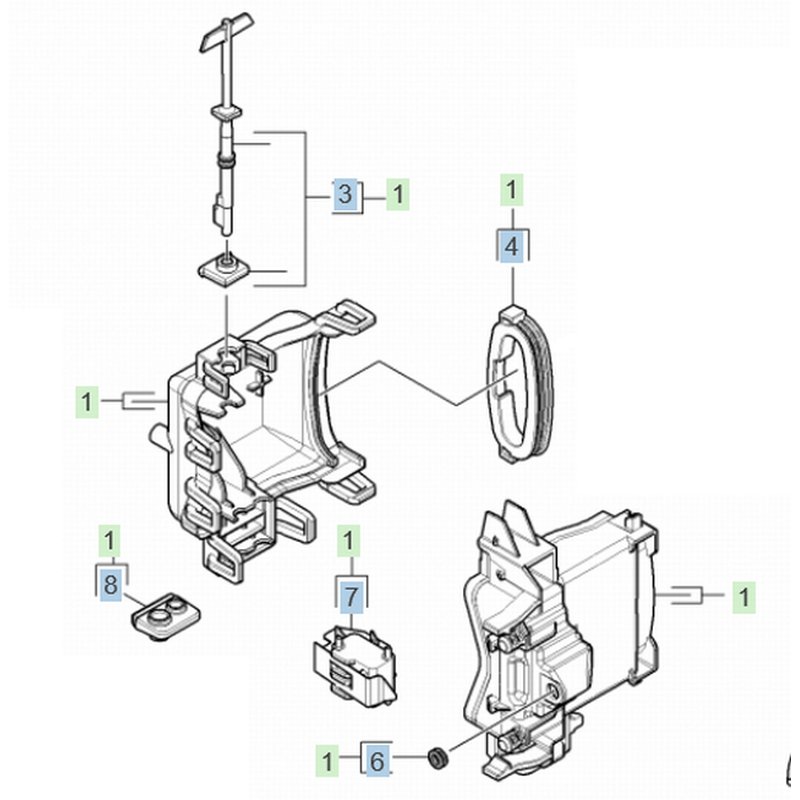 3
1
1
4
1
1
8
1
7
1
1
6